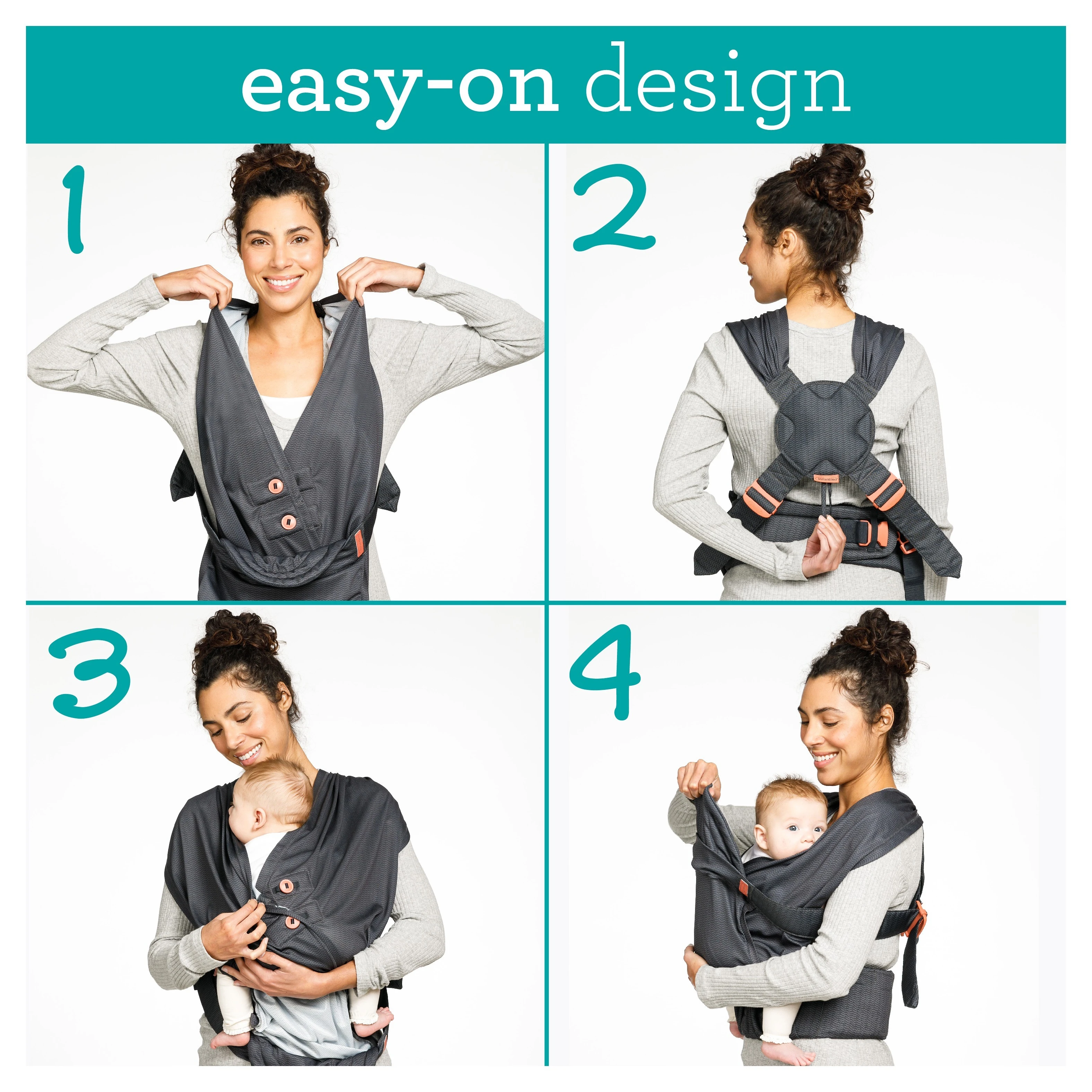 easy-on design

1

2

infantino

3

4