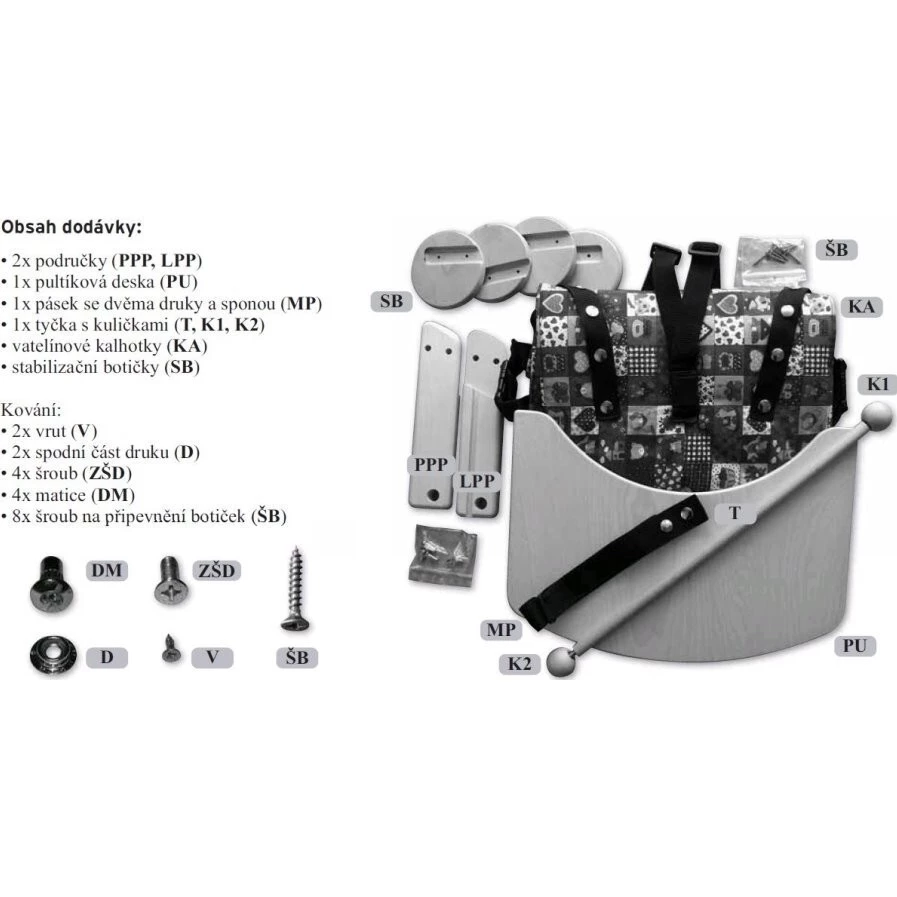 Obsah dodávky:
• 2x područky (PPP, LPP)
• 1x pultíková deska (PU)
• 1x pásek se dvěma druky a sponou (MP)
• 1x tyčka s kuličkami (T, K1, K2)
• vatelínové kalhotky (KA)
• stabilizační botičky (SB)

Kování:
• 2x vrut (V)
• 2x spodní část druku (D)
• 4x šroub (ZŠD)
• 4x matice (DM)
• 8x šroub na připevnění botiček (ŠB)

DM
ZŠD
D
V
ŠB

SB
ŠB
KA
K1
PPP
LPP
T
MP
K2
PU