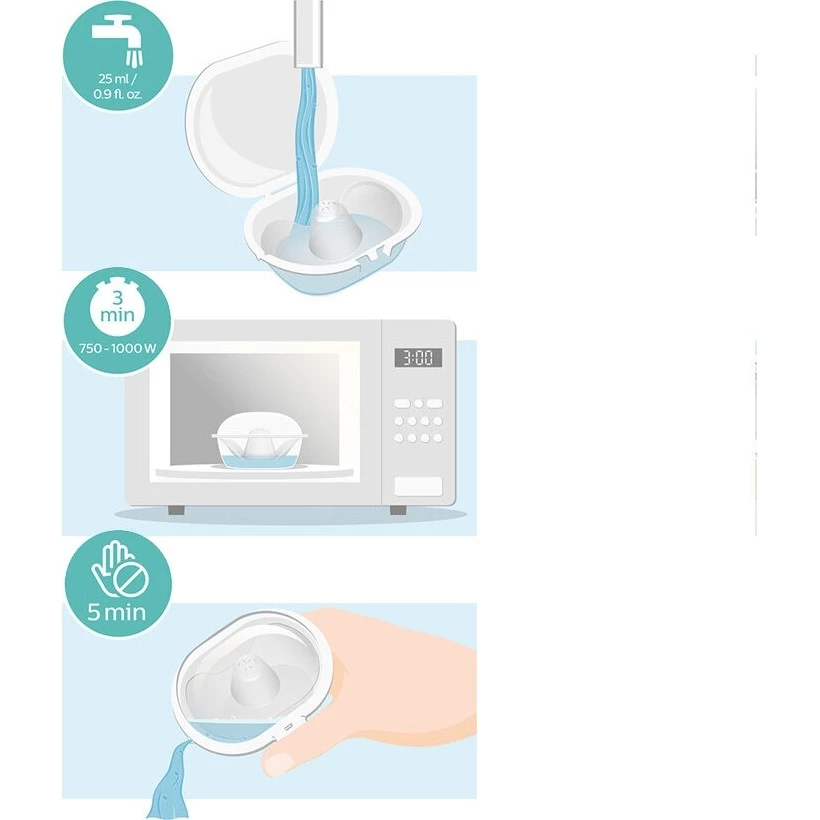 25 ml /
0.9 fl. oz.

3
min
750 - 1000 W

3:00

5 min