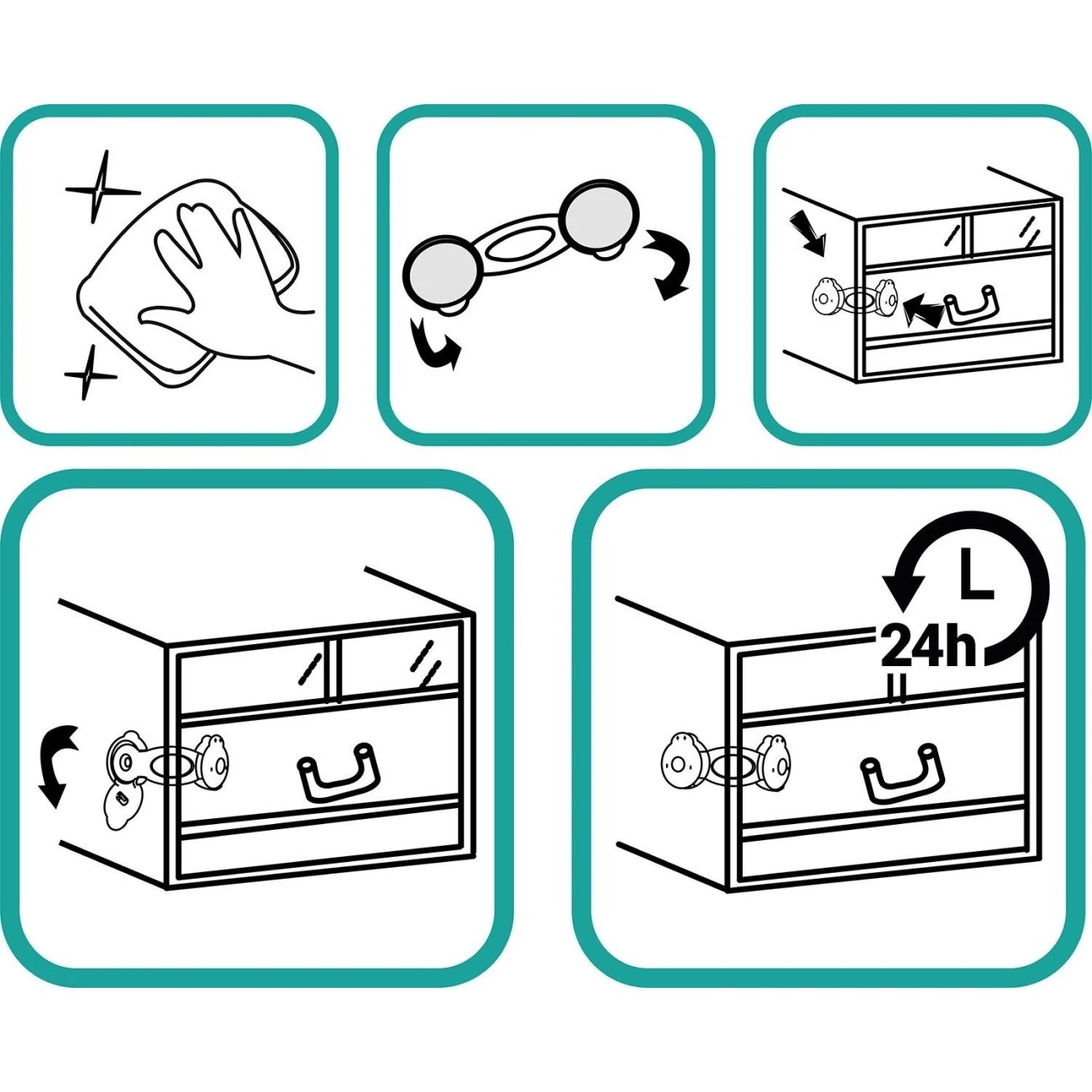 24h