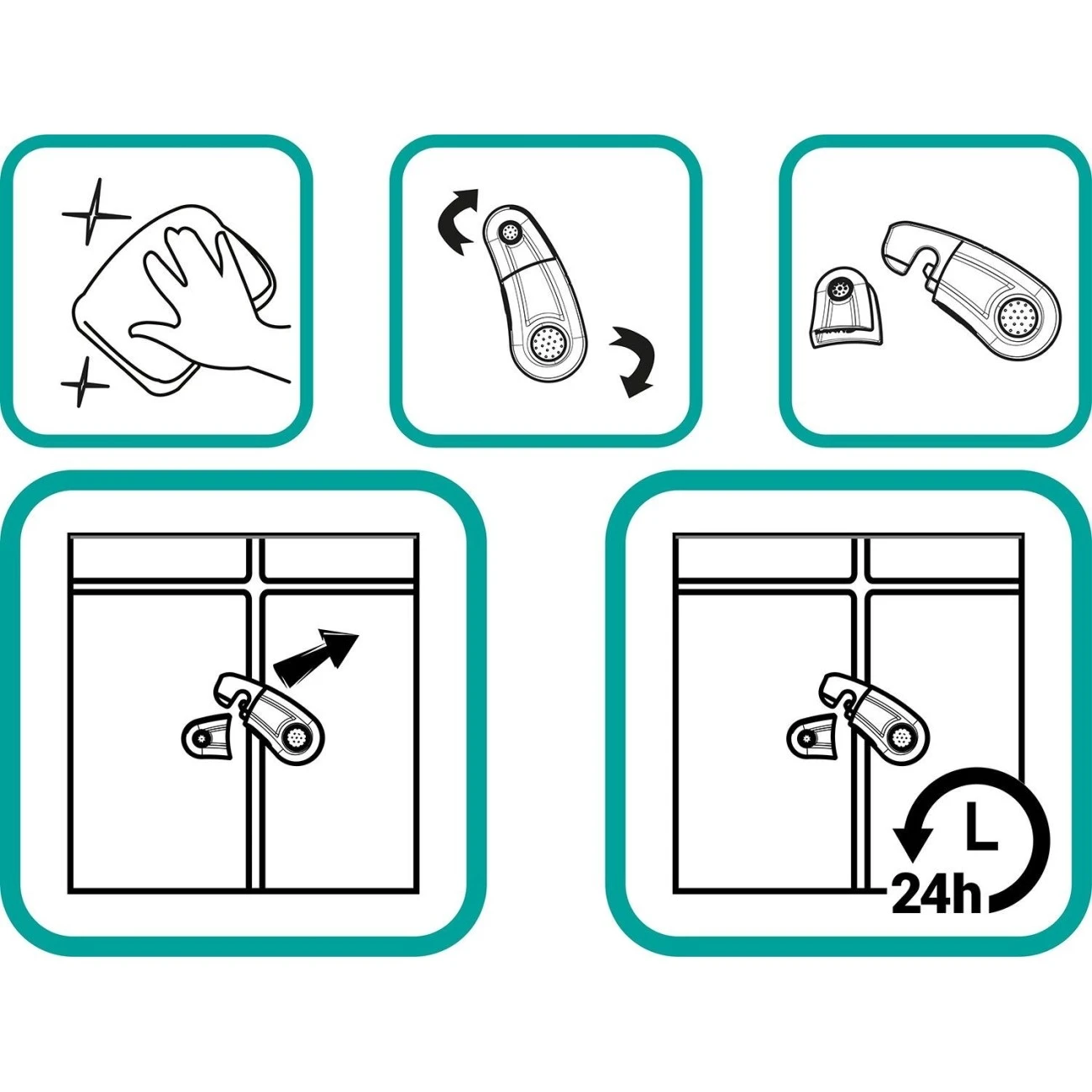 24h