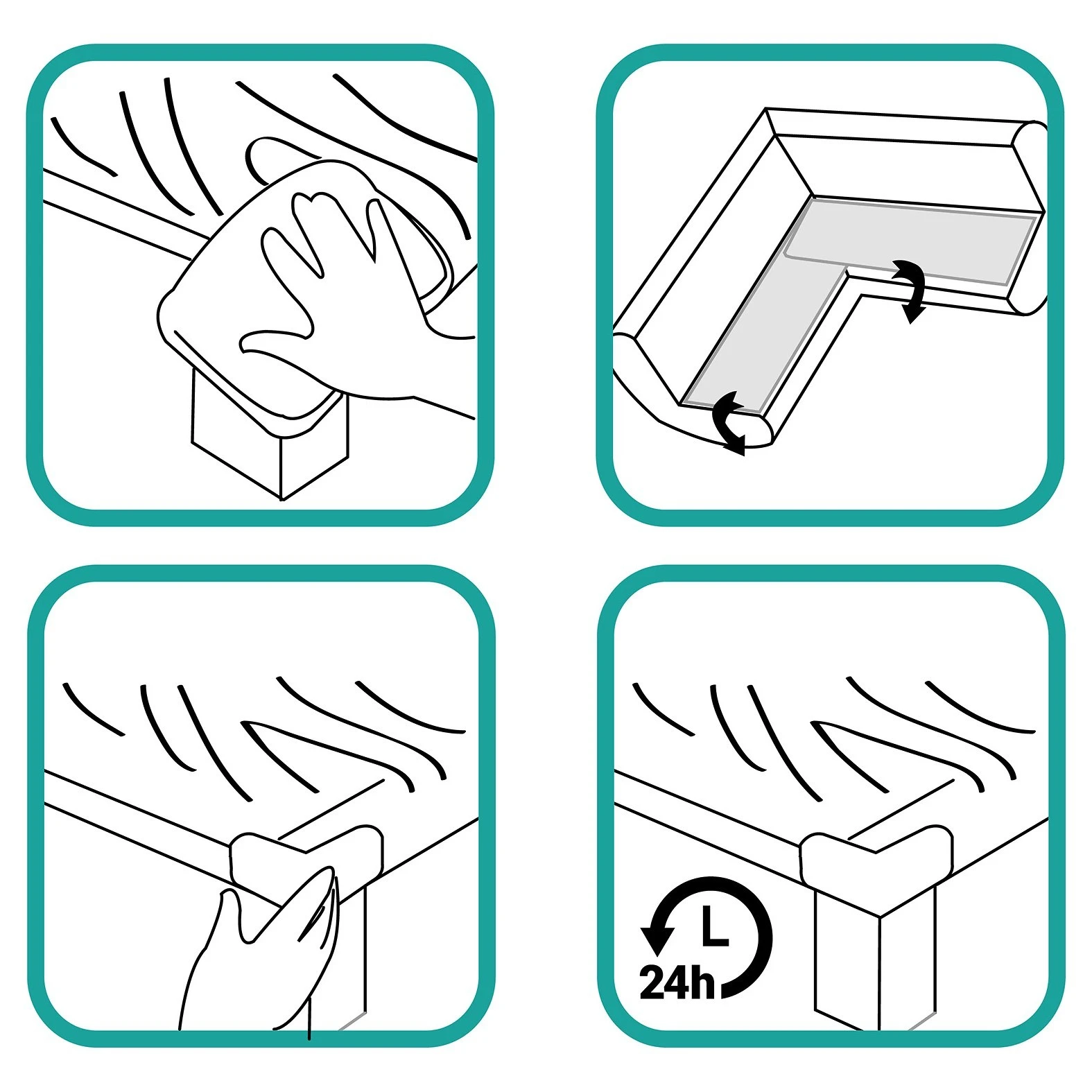 24h