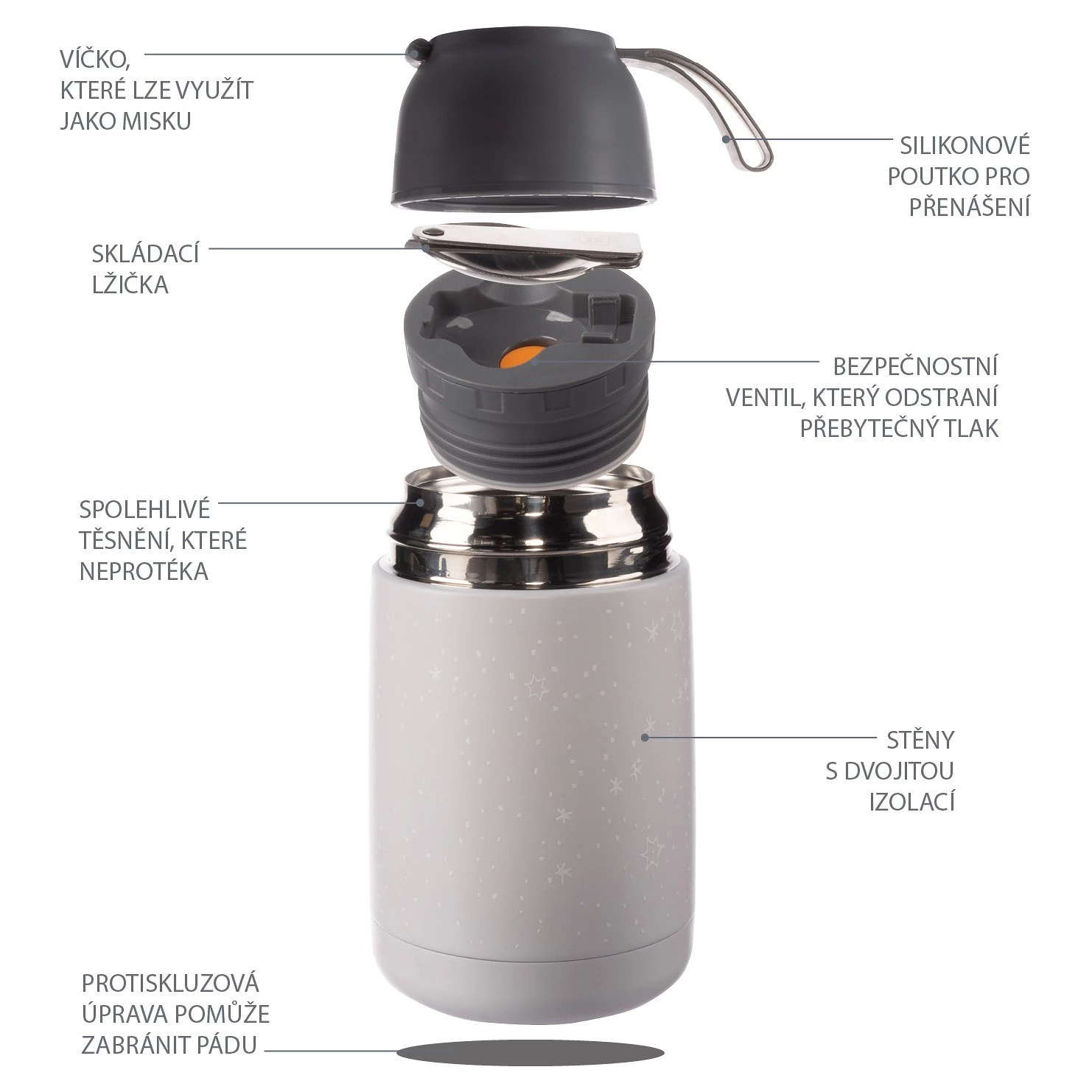 VÍČKO, KTERÉ LZE VYUŽÍT JAKO MISKU

SILIKONOVÉ POUTKO PRO PŘENÁŠENÍ

SKLÁDACÍ LŽIČKA

BEZPEČNOSTNÍ VENTIL, KTERÝ ODSTRANÍ PŘEBYTEČNÝ TLAK

SPOLEHLIVÉ TĚSNĚNÍ, KTERÉ NEPROTÉKA

STĚNY S DVOJITOU IZOLACÍ

PROTISKLUZOVÁ ÚPRAVA POMŮŽE ZABRÁNIT PÁDU